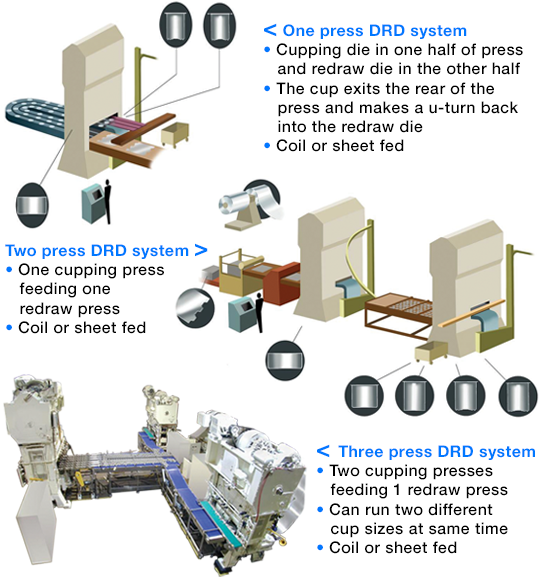 < One press DRD system

• Cupping die in one half of press and redraw die in the other half
• The cup exits the rear of the press and makes a u-turn back into the redraw die
• Coil or sheet fed

Two press DRD system >

• One cupping press feeding one redraw press
• Coil or sheet fed

< Three press DRD system

• Two cupping presses feeding 1 redraw press
• Can run two different cup sizes at same time
• Coil or sheet fed