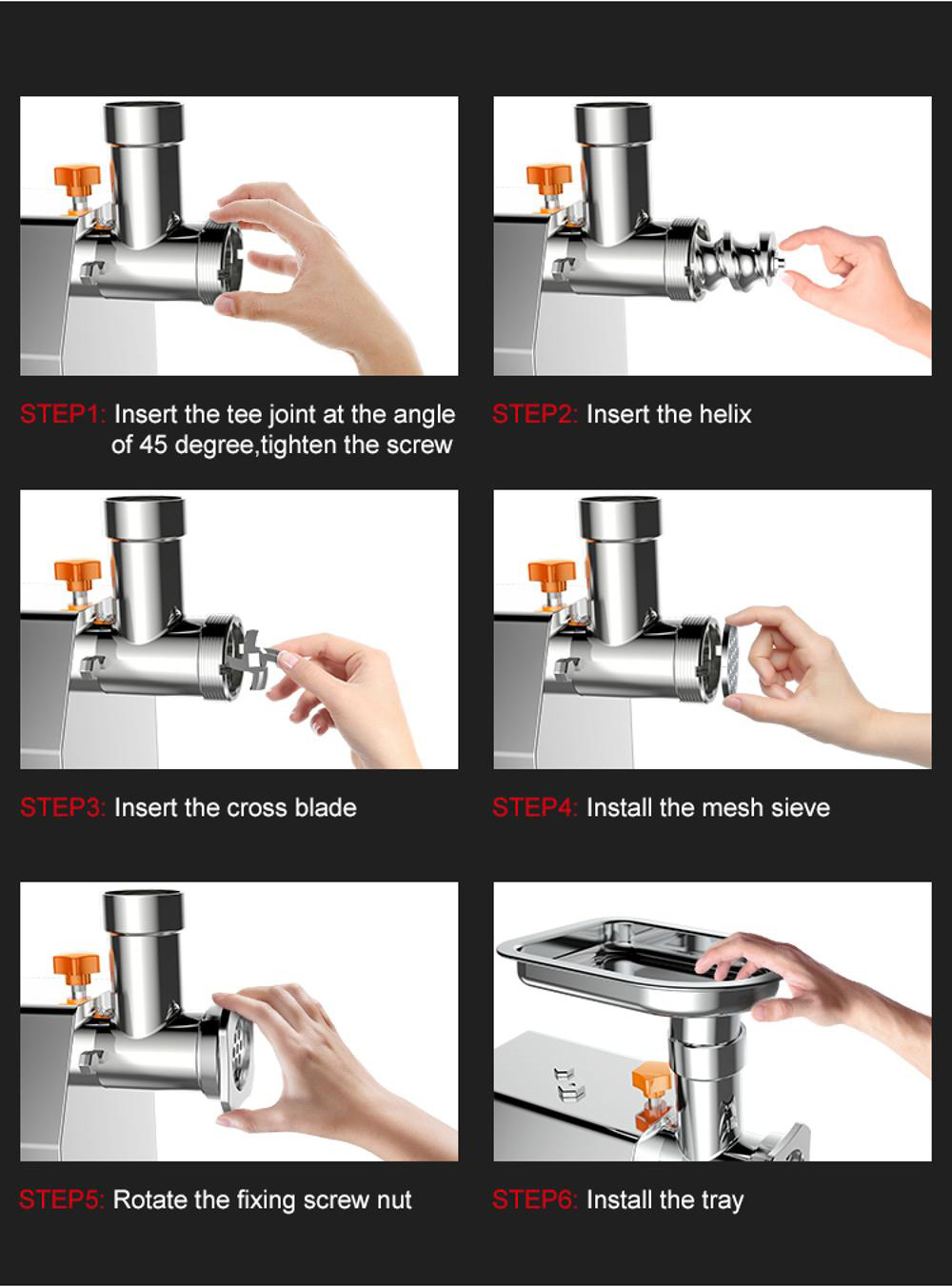 STEP1: Insert the tee joint at the angle of 45 degree,tighten the screw

STEP2: Insert the helix

STEP3: Insert the cross blade

STEP4: Install the mesh sieve

STEP5: Rotate the fixing screw nut

STEP6: Install the tray